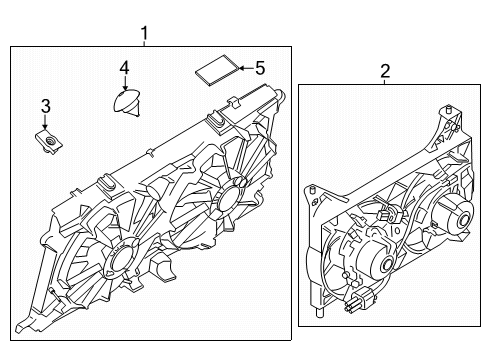 1
4
5
3
2