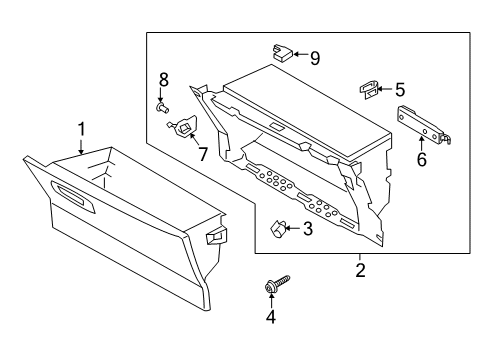 9
8
5
1
7
6
3
2
4