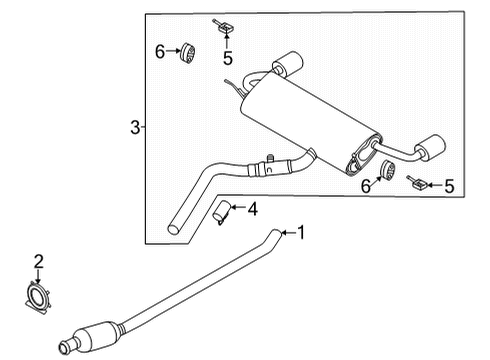 6
5
3
6
5
4
1
2