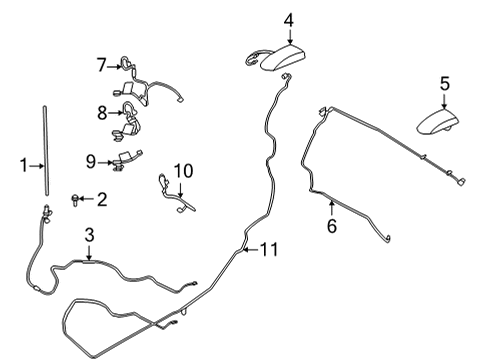 4
7
5
8
1
9
10
2
6
3
11