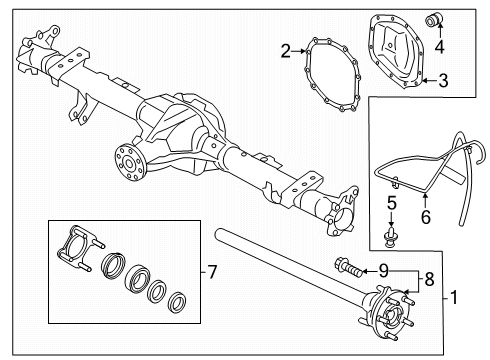 2
4
3
5
6
7
9
8
1