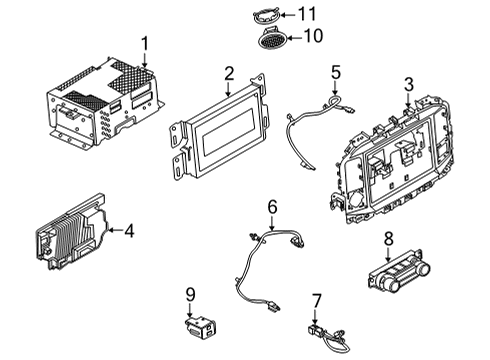 11
10
1
2
5
3
4
6
8
9
7