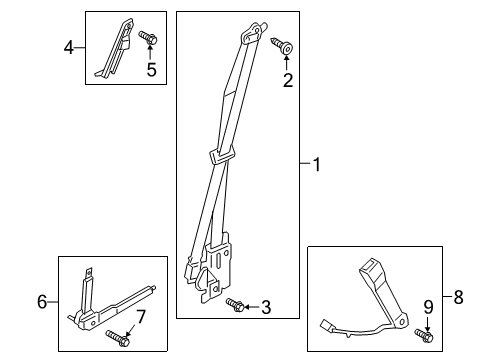 4
5
2
1
3
6
7
8
9