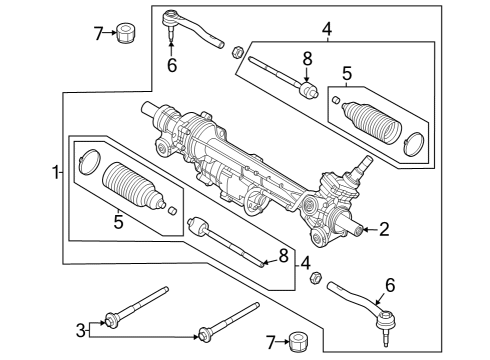 7
6
4
8
5
1
5
2
8
4
6
3
7