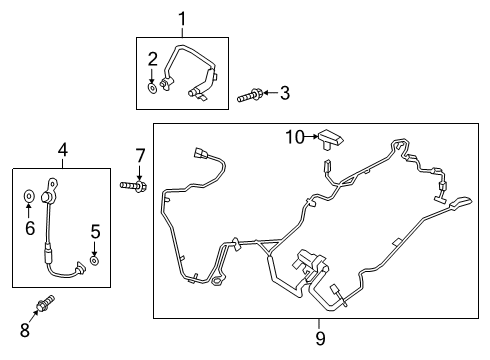 1
2
3
4
7
10
6
5
8
9