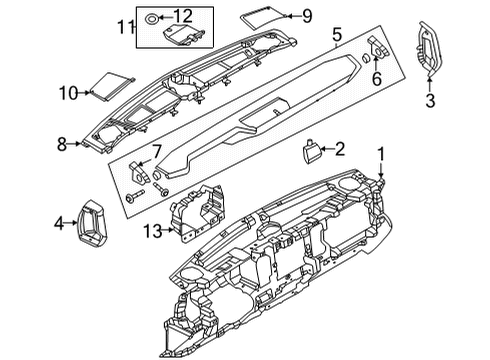 11
12
9
5
6
3
10
8
7
2
1
4
13