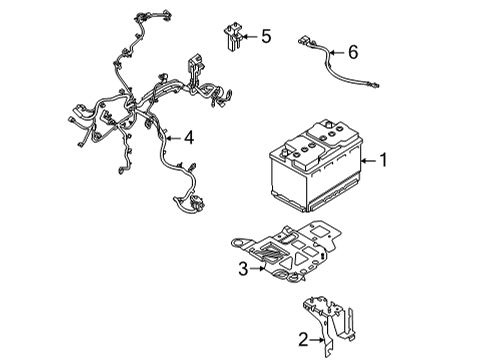 5
6
4
1
3
2