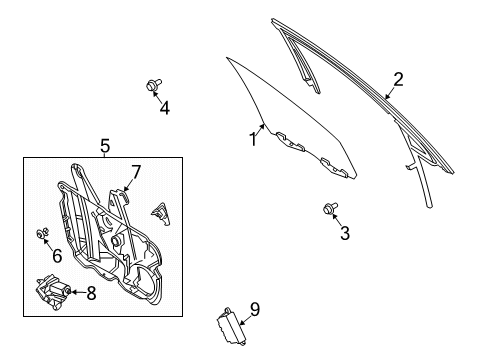 2
4
1
5
7
3
6
8
9