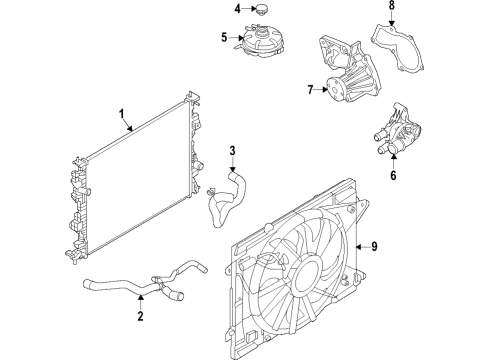 4
8
5
7
1
3
6
9
2