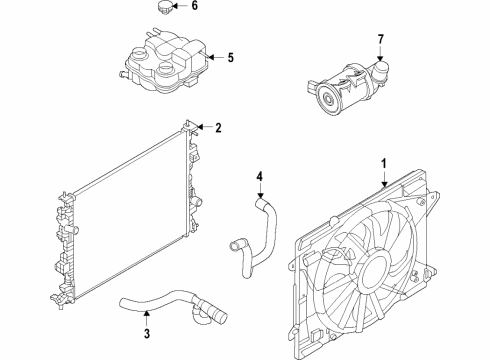 6
5
7
2
4
1
3