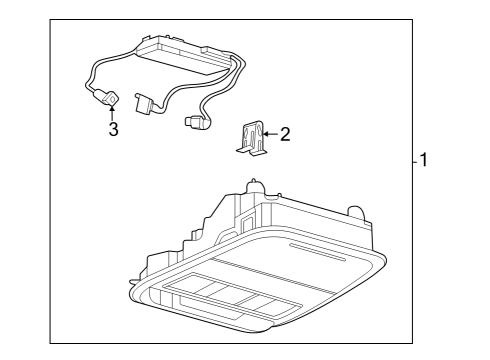 3
2
1