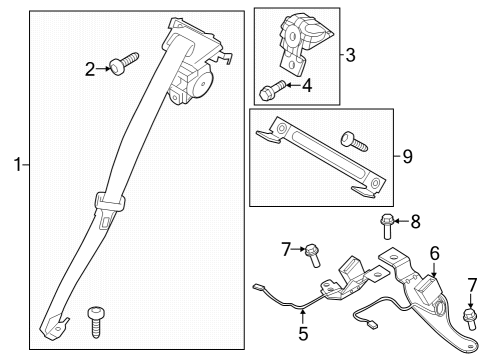 1
2
3
4
9
8
7
6
7
5