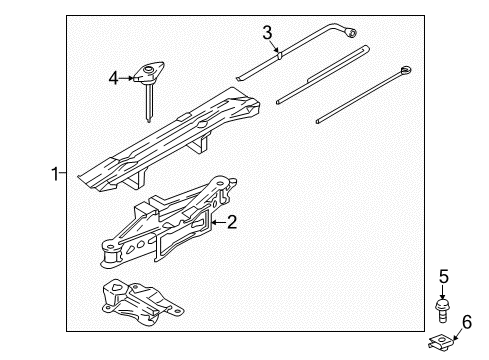 3
4
1
2
5
6