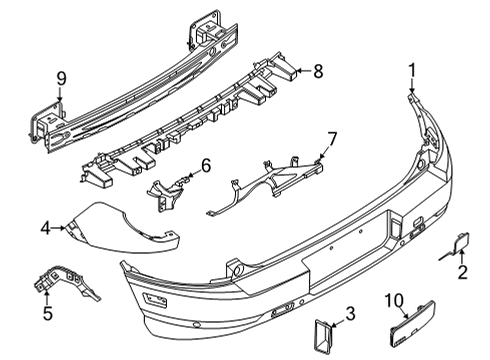 9
8
1
7
6
4
2
5
3
10