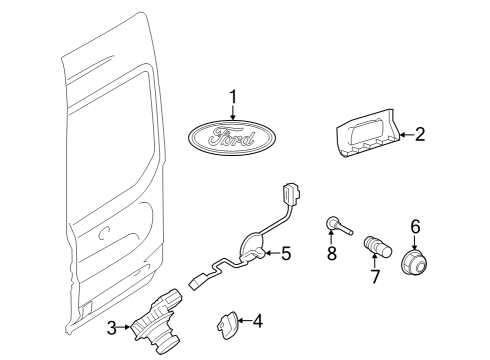 1
Ford
2
5
8
7
6
3
4