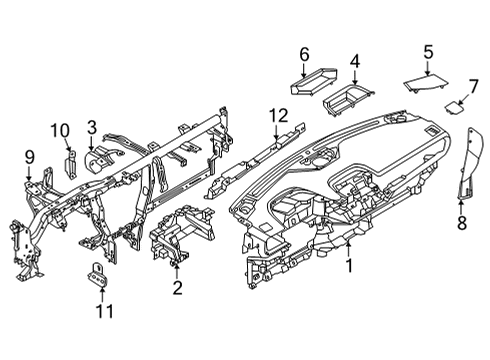 6
4
5
7
12
10
3
9
8
1
2
11