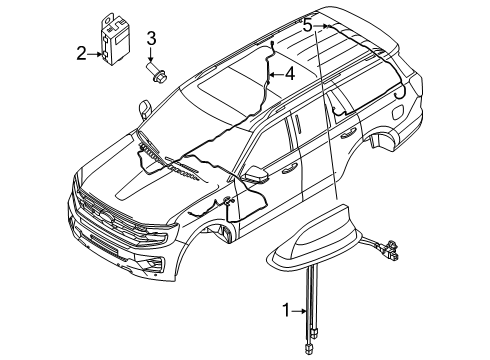 2
3
5
4
1