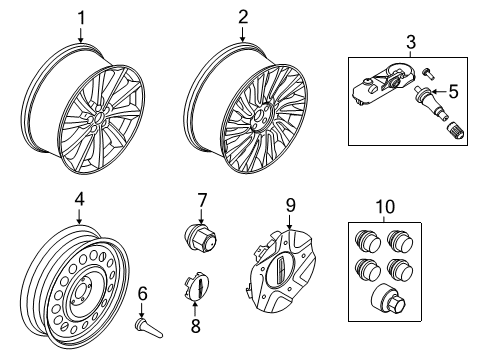 1
2
3
5
4
7
9
10
6
8