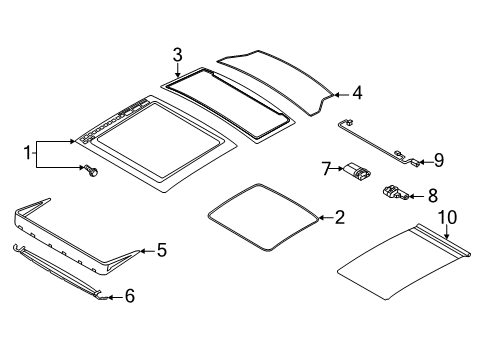 3
4
1
9
7
8
2
10
5
6