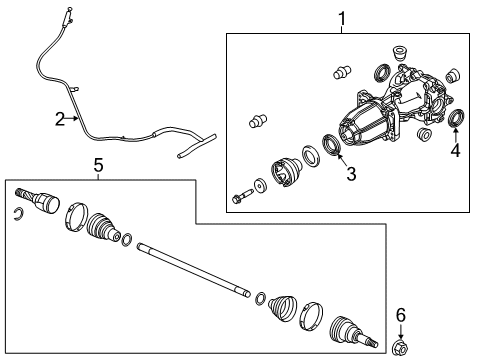 1
2
3
4
5
6