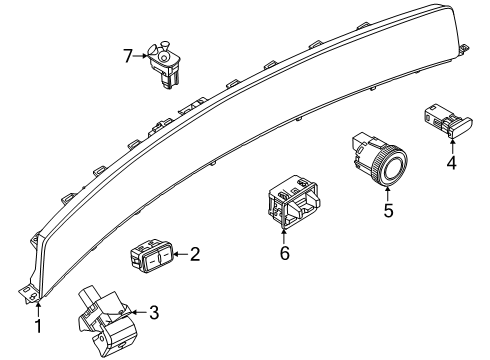 7
4
5
6
2
3
1