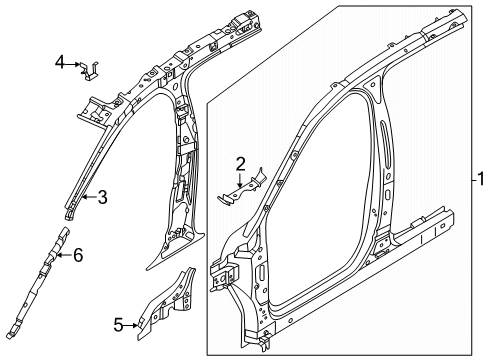 4
2
3
1
6
5