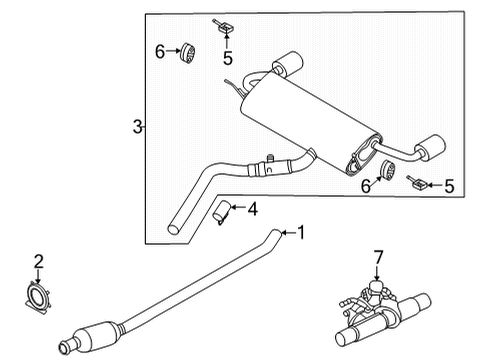 6
5
3
6
5
4
1
2
7