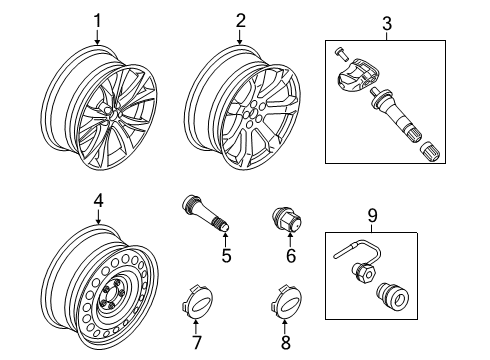 1
2
3
4
5
6
9
7
8