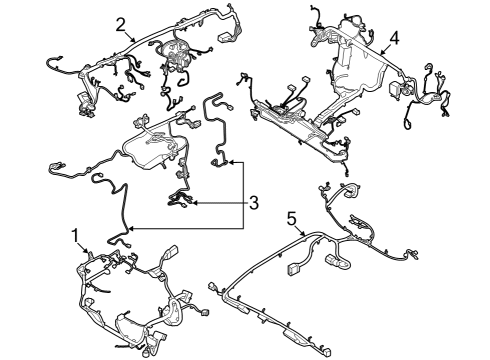 2
4
3
5
1