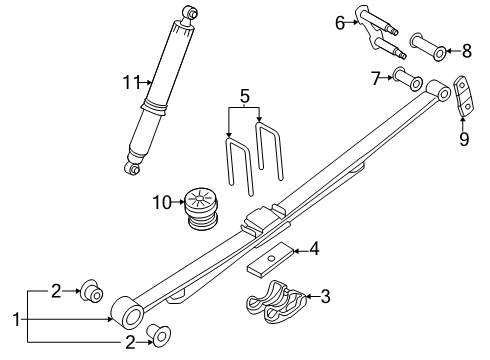 6
8
11
7
5
9
10
4
2
3
1
2