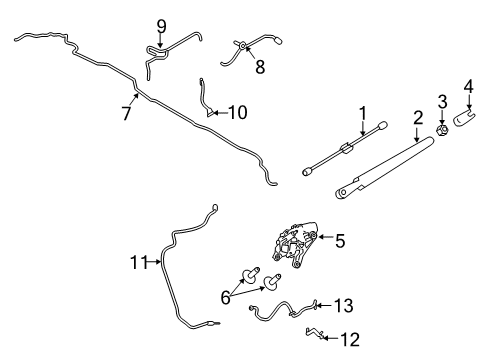 9
8
7
10
1
2
3
4
5
11
6
13
12