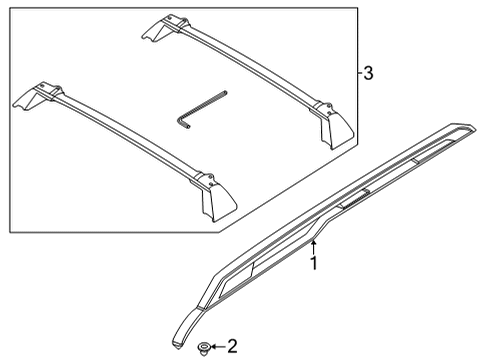 3
1
2