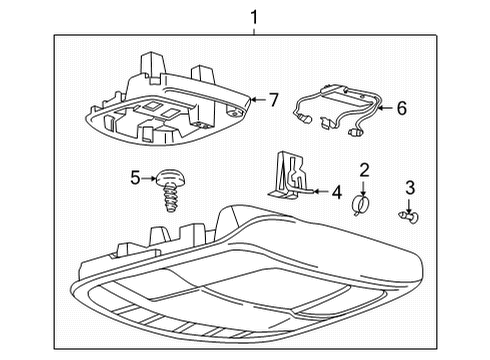 1
7
6
5
4
2
3