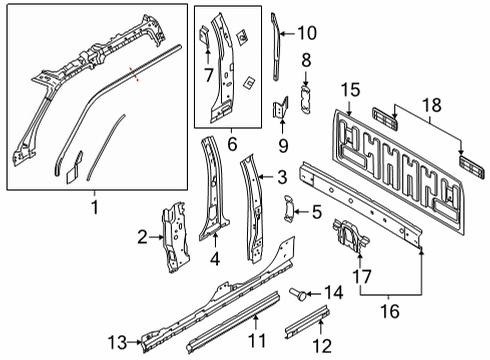 10
7
8
15
18
6
9
3
1
5
2
4
17
14
16
13
11
12