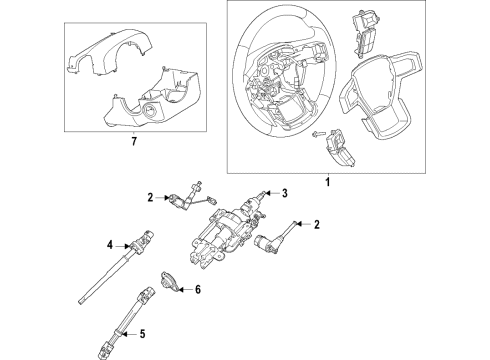 7
1
2
3
2
4
6
5