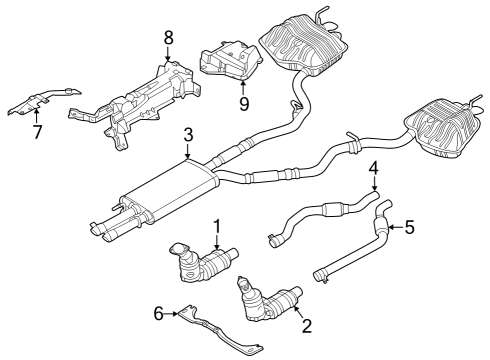 8
9
7
3
4
5
1
6
2