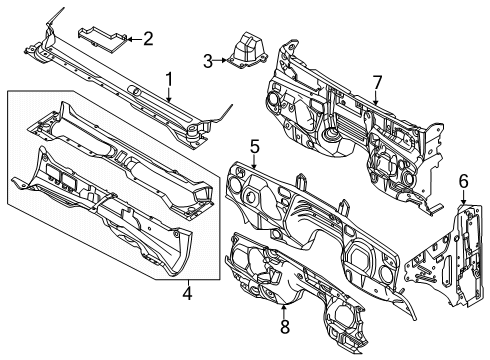 2
3
1
7
5
6
4
8