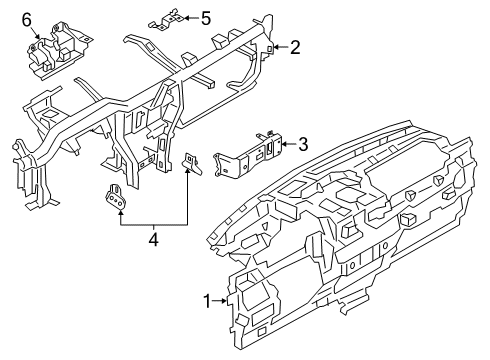 6
5
2
3
4
1