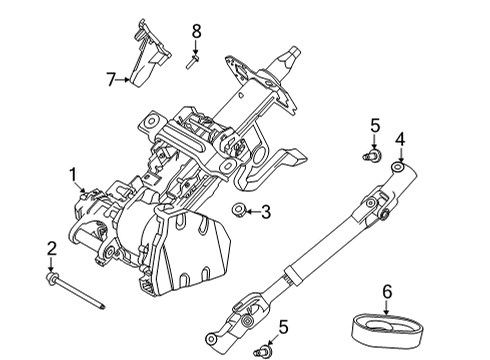 8
7
5
4
1
3
2
6
5