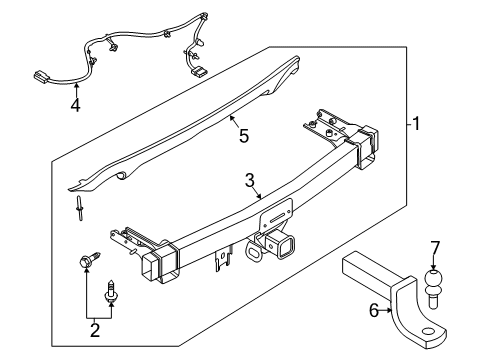 4
5
1
3
7
6
2