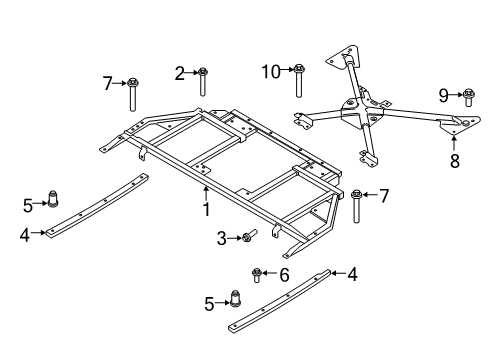 7
2
10
9
8
1
7
5
4
3
6
4
5