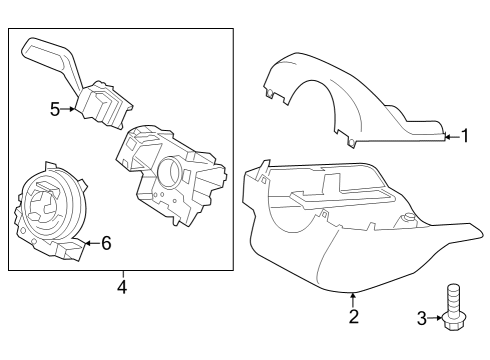 5
6
4
1
2
3