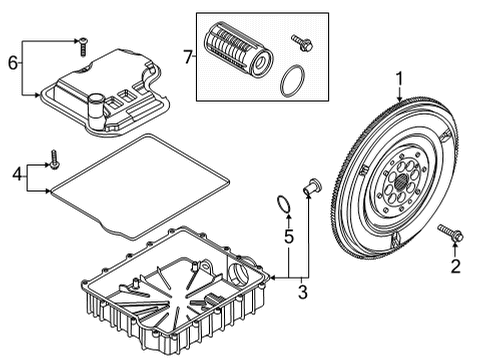 6
7
1
4
5
2
3