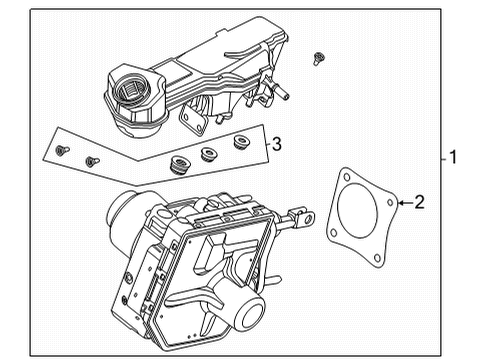 3
1
2