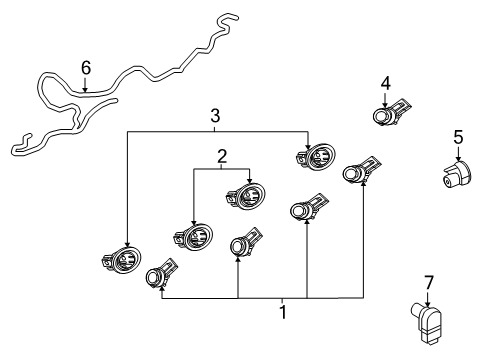 6
4
3
5
2
7
1