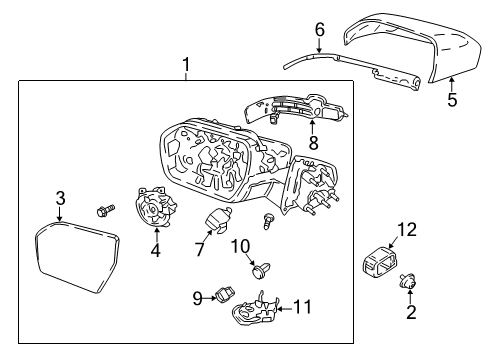 6
5
1
8
3
4
7
10
12
9
11
2