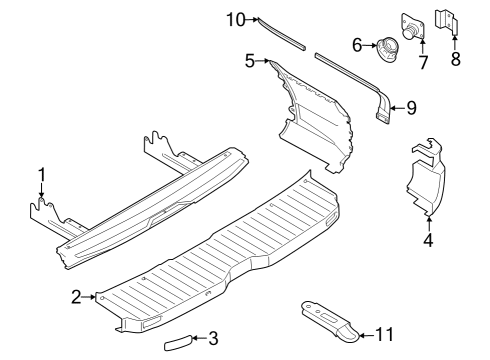 10
6
7
8
5
9
1
4
2
3
11