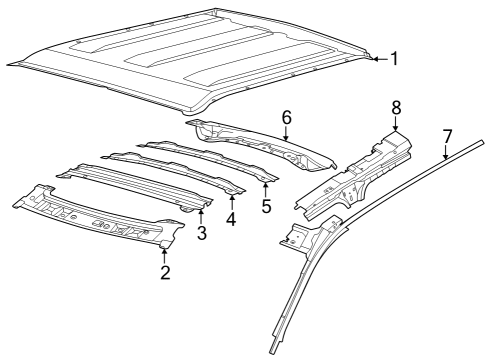 1
6
8
7
5
4
3
2