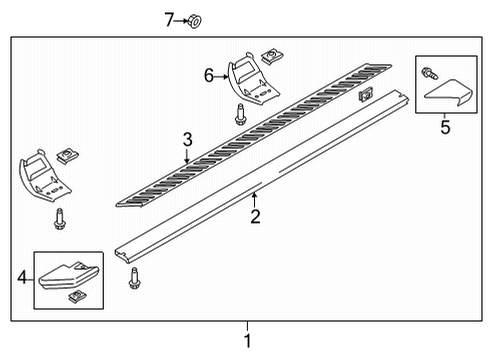 7
6
5
3
2
4
1