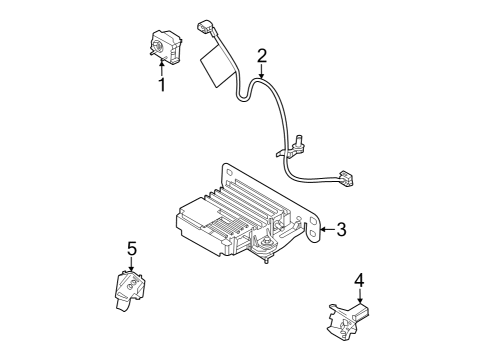 1
2
3
5
4